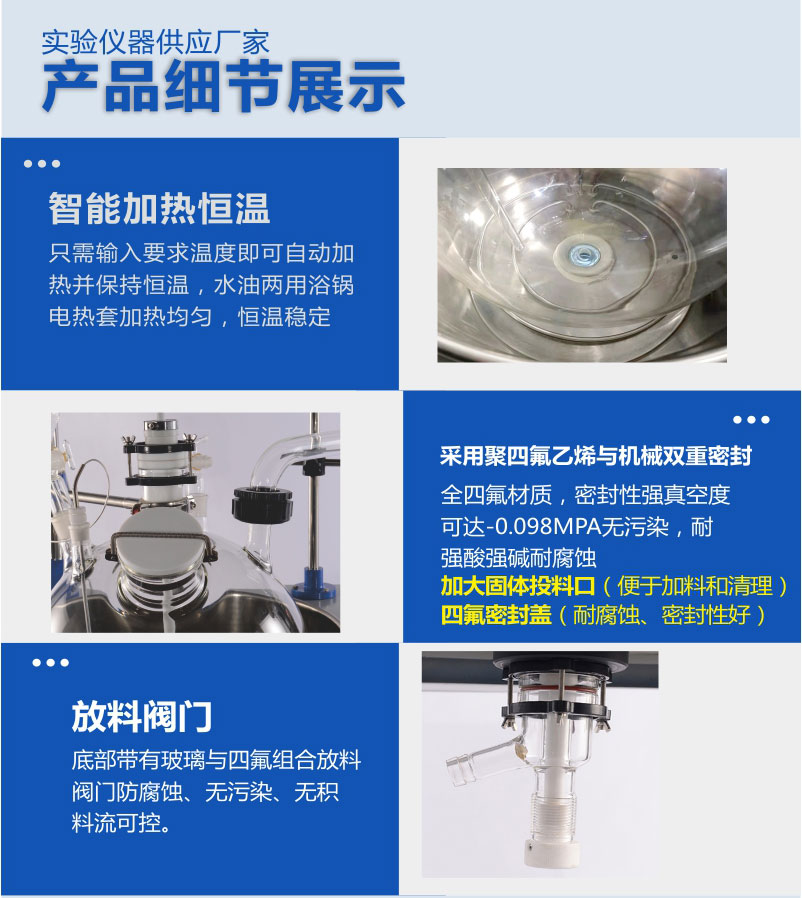 实验仪器供应厂家
产品细节展示

智能加热恒温
只需输入要求温度即可自动加热并保持恒温，水油两用浴锅电热套加热均匀，恒温稳定

采用聚四氟乙烯与机械双重密封
全四氟材质，密封性强真空度可达-0.098MPA无污染，耐强酸强碱耐腐蚀
加大固体投料口（便于加料和清理）
四氟密封盖（耐腐蚀、密封性好）

放料阀门
底部带有玻璃与四氟组合放料阀门防腐蚀、无污染、无积料流可控。