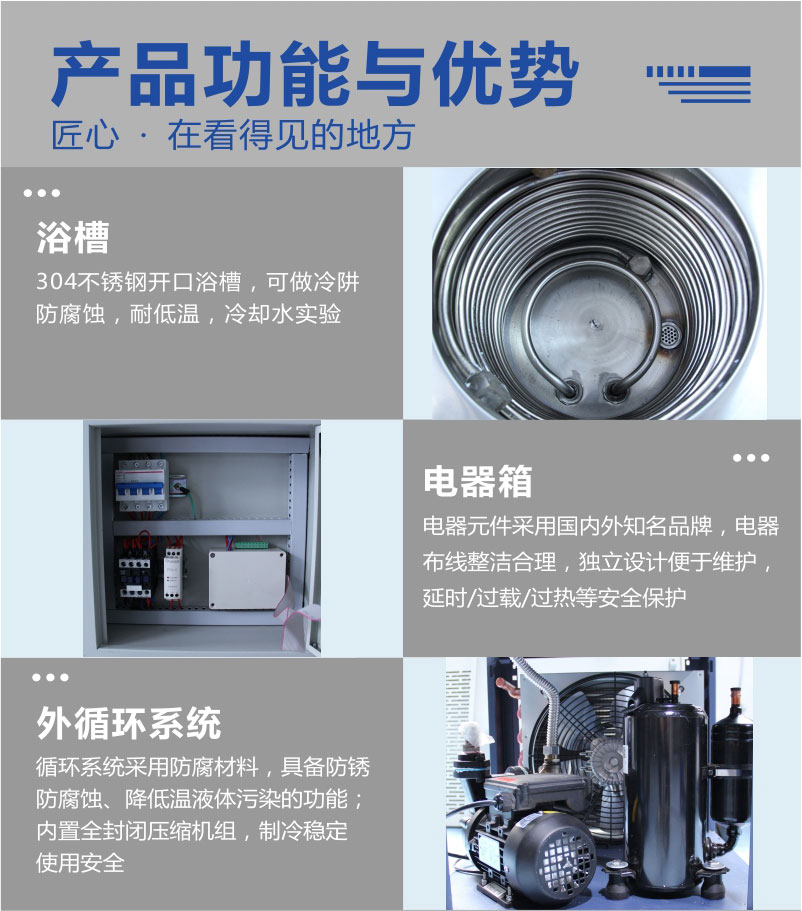 产品功能与优势

匠心 · 在看得见的地方

浴槽

304不锈钢开口浴槽，可做冷阱防腐蚀，耐低温，冷却水实验

电器箱

电器元件采用国内外知名品牌，电器布线整洁合理，独立设计便于维护，延时/过载/过热等安全保护

外循环系统

循环系统采用防腐材料，具备防锈防腐蚀、降低温液体污染的功能；内置全封闭压缩机组，制冷稳定使用安全